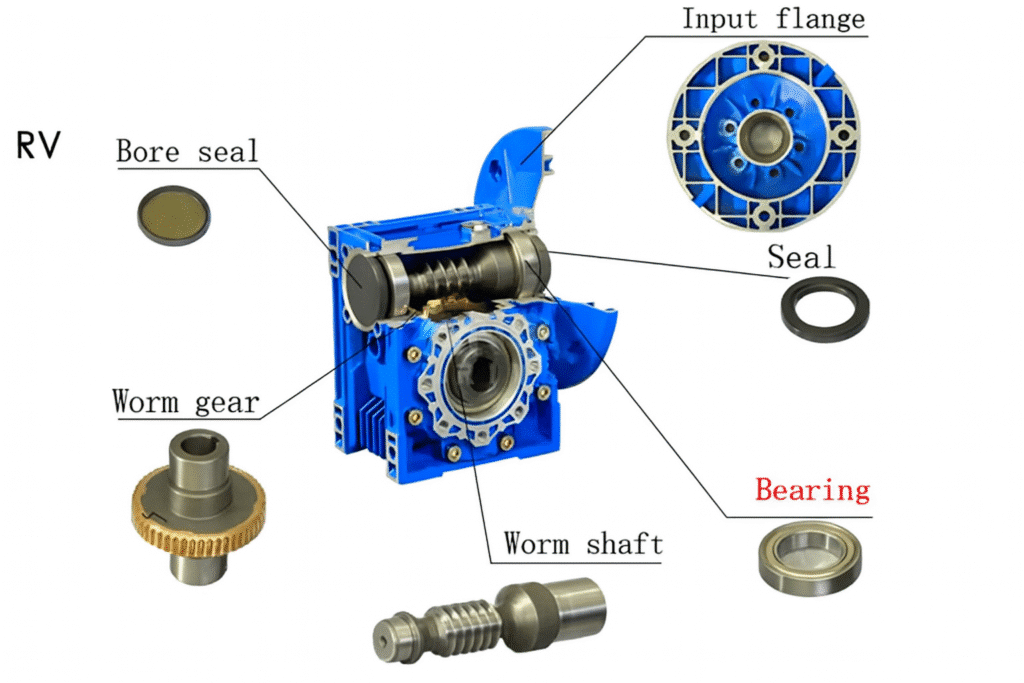 RV

Bore seal

Input flange

Seal

Worm gear

Bearing

Worm shaft